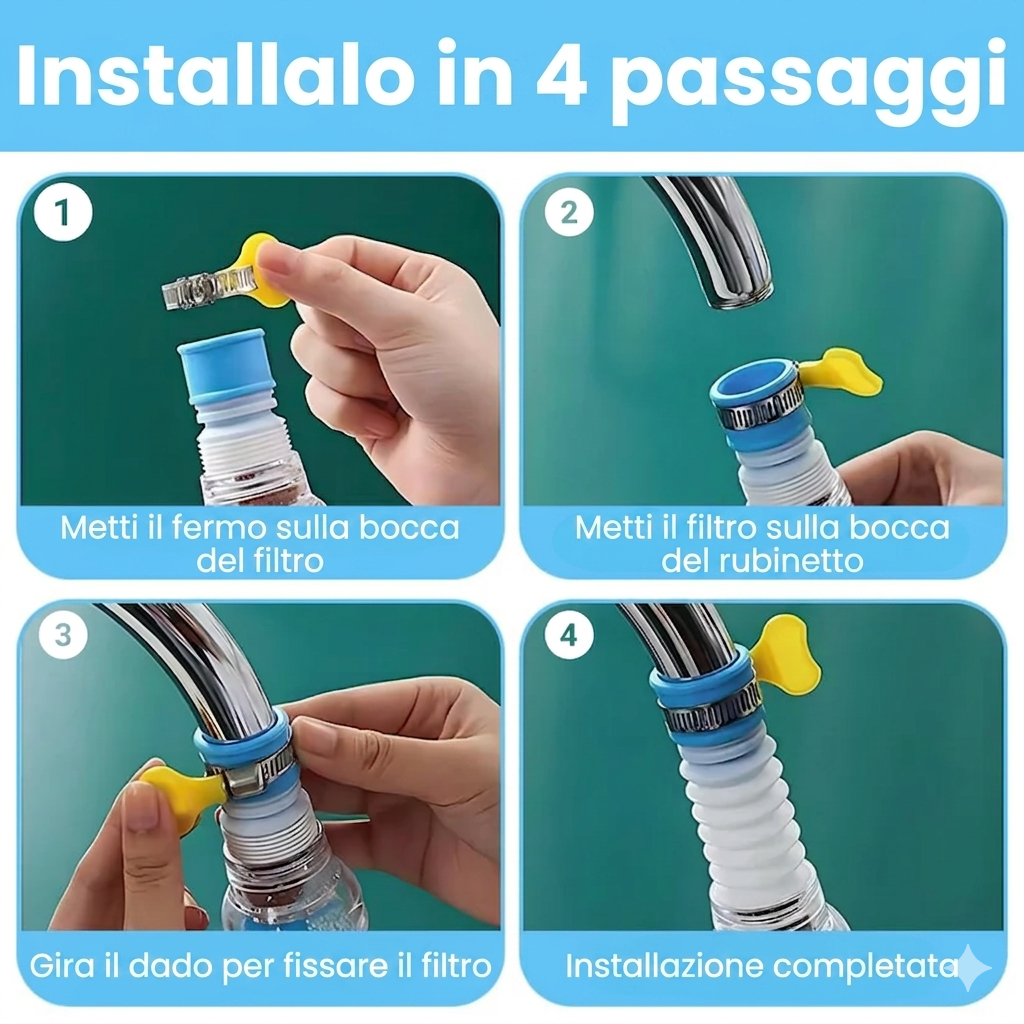 Installalo in 4 passaggi

1
Metti il fermo sulla bocca del filtro

2
Metti il filtro sulla bocca del rubinetto

3
Gira il dado per fissare il filtro

4
Installazione completata