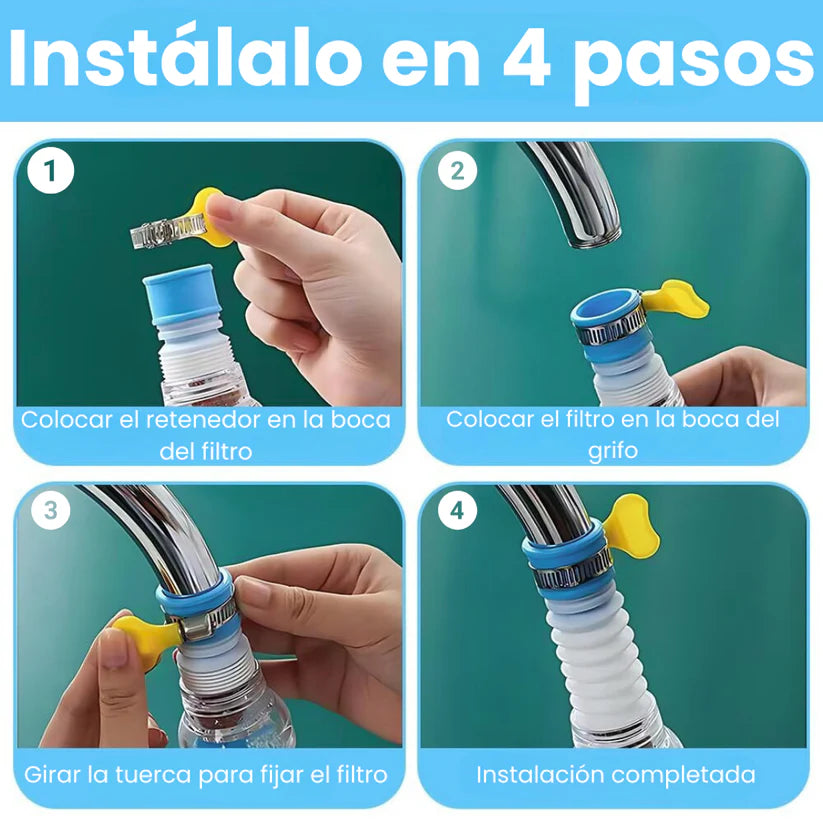 Instálalo en 4 pasos

1

Colocar el retenedor en la boca del filtro

2

Colocar el filtro en la boca del grifo

3

Girar la tuerca para fijar el filtro

4

Instalación completada