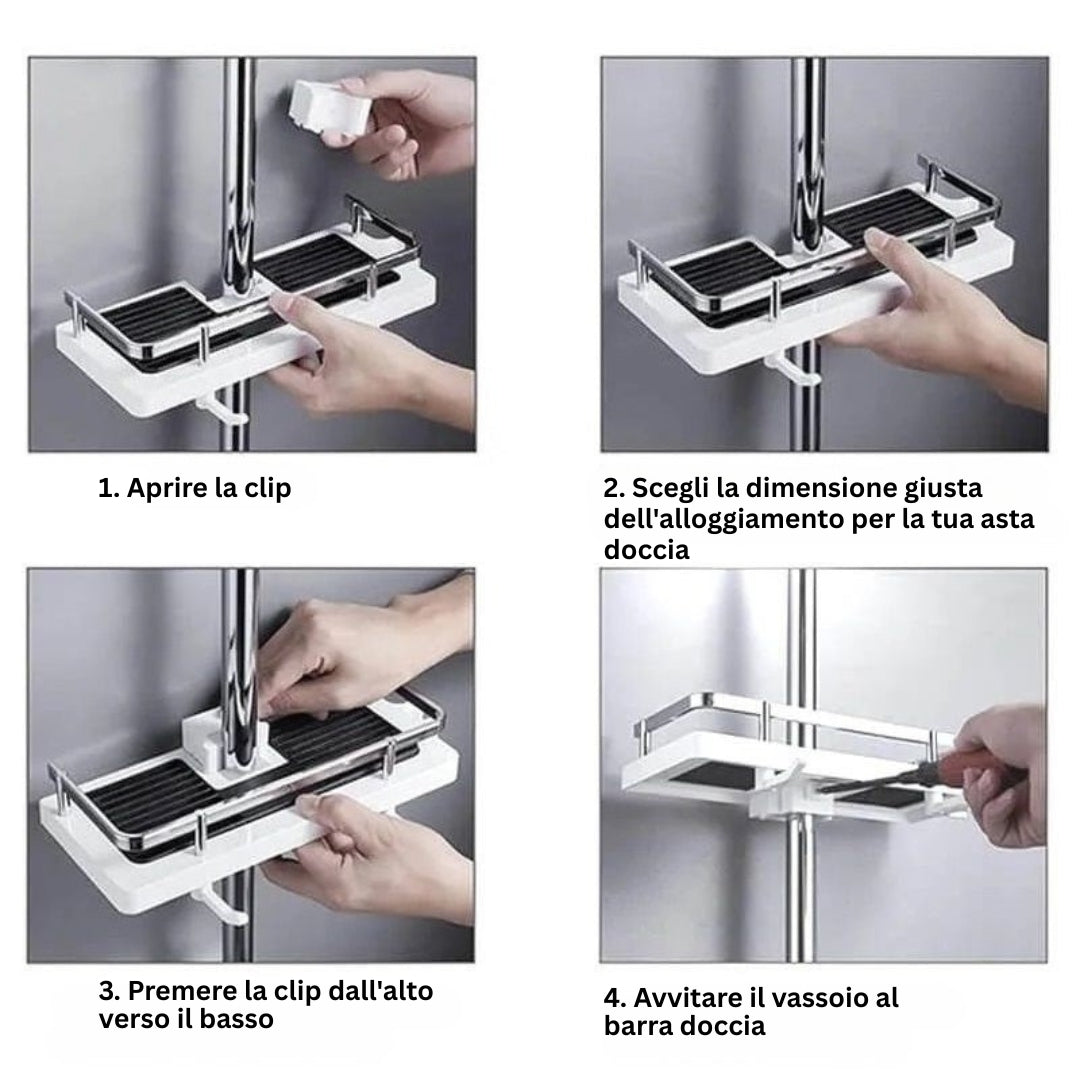 1. Aprire la clip

2. Scegli la dimensione giusta dell'alloggiamento per la tua asta doccia

3. Premere la clip dall'alto verso il basso

4. Avvitare il vassoio al barra doccia