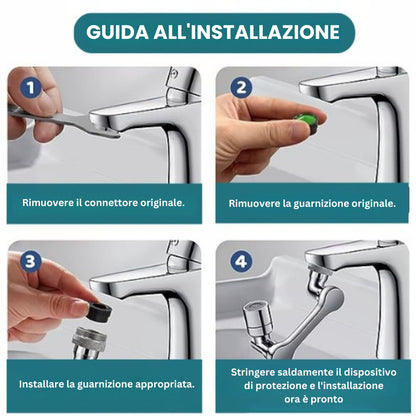 GUIDA ALL'INSTALLAZIONE

1

Rimuovere il connettore originale.

2

Rimuovere la guarnizione originale.

3

Installare la guarnizione appropriata.

4

Stringere saldamente il dispositivo di protezione e l'installazione ora è pronto