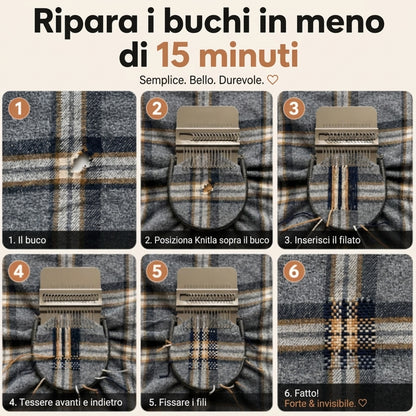 Ripara i buchi in meno di 15 minuti

Semplice. Bello. Durevole. ♡

1

1. Il buco

2

2. Posiziona Knitla sopra il buco

3

3. Inserisci il filato

4

4. Tessere avanti e indietro

5

5. Fissare i fili

6

6. Fatto!
Forte & invisibile. ♡