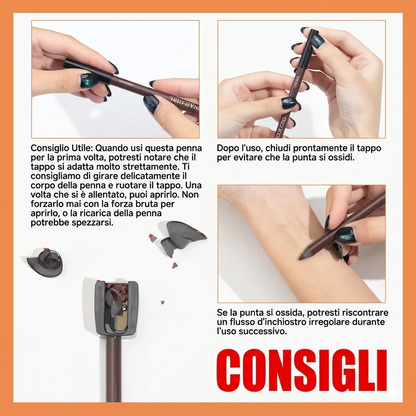 Consiglio Utile: Quando usi questa penna per la prima volta, potresti notare che il tappo si adatta molto strettamente. Ti consigliamo di girare delicatamente il corpo della penna e ruotare il tappo. Una volta che si è allentato, puoi aprirlo. Non forzarlo mai con la forza bruta per aprirlo, o la ricarica della penna potrebbe spezzarsi.

Dopo l'uso, chiudi prontamente il tappo per evitare che la punta si ossidi.

Se la punta si ossida, potresti riscontrare un flusso d'inchiostro irregolare durante l'uso successivo.

CONSIGLI