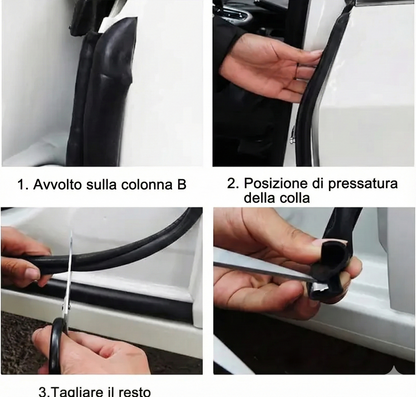 1. Avvolto sulla colonna B

2. Posizione di pressatura della colla

3.Tagliare il resto