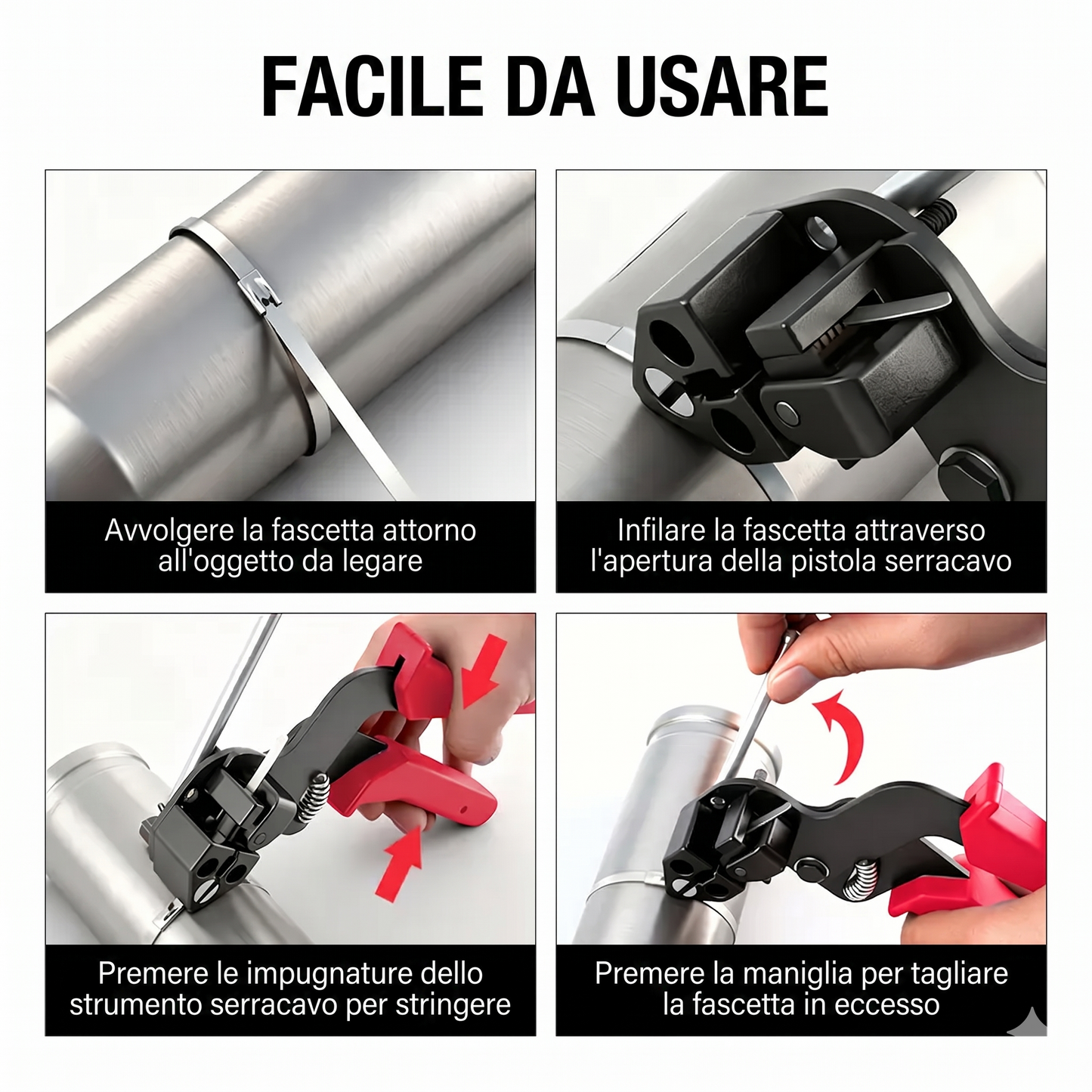 FACILE DA USARE

Avvolgere la fascetta attorno all'oggetto da legare

Infilare la fascetta attraverso l'apertura della pistola serracavo

Premere le impugnature dello strumento serracavo per stringere

Premere la maniglia per tagliare la fascetta in eccesso