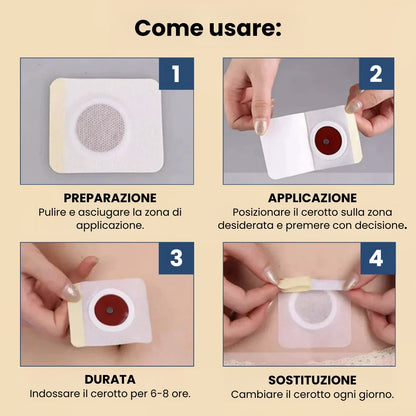 Come usare:

1

PREPARAZIONE
Pulire e asciugare la zona di applicazione.

2

APPLICAZIONE
Posizionare il cerotto sulla zona desiderata e premere con decisione.

3

DURATA
Indossare il cerotto per 6-8 ore.

4

SOSTITUZIONE
Cambiare il cerotto ogni giorno.