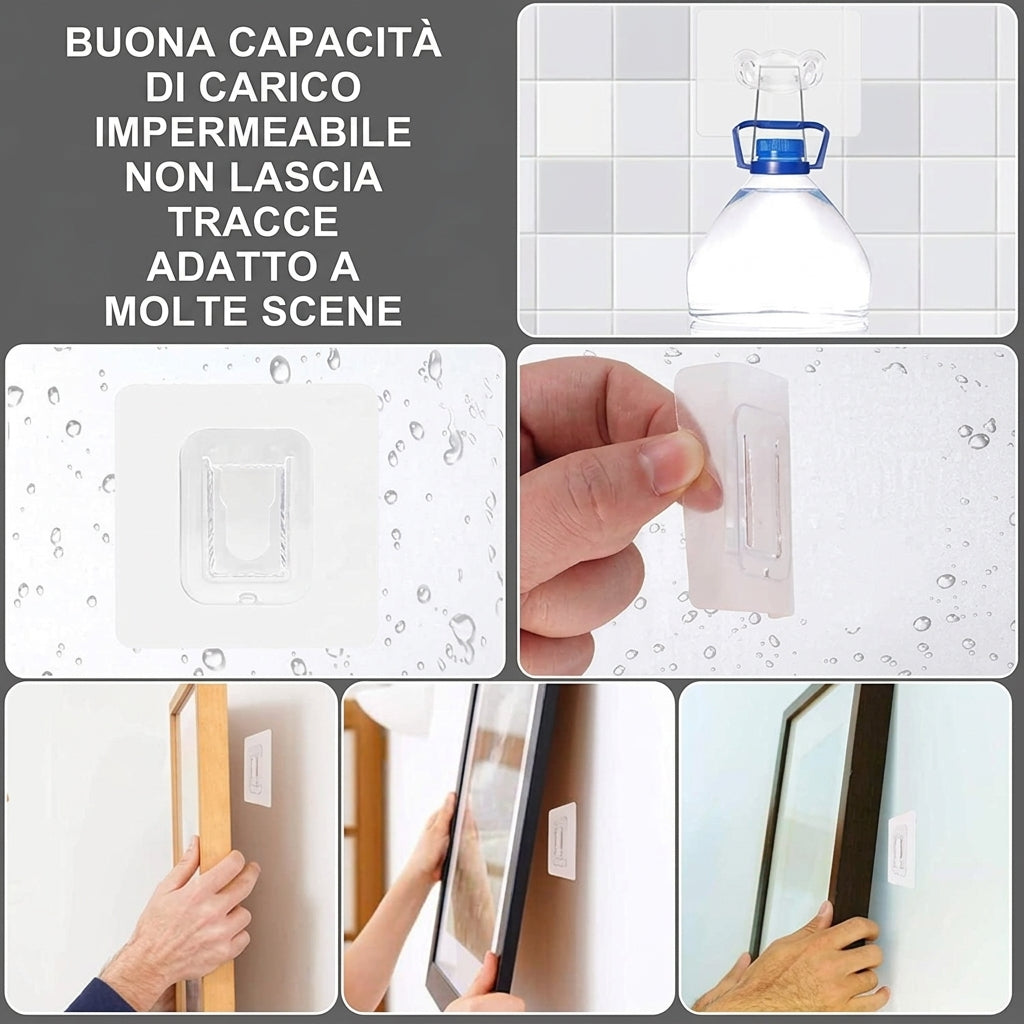 BUONA CAPACITÀ DI CARICO
IMPERMEABILE
NON LASCIA TRACCE
ADATTO A MOLTE SCENE