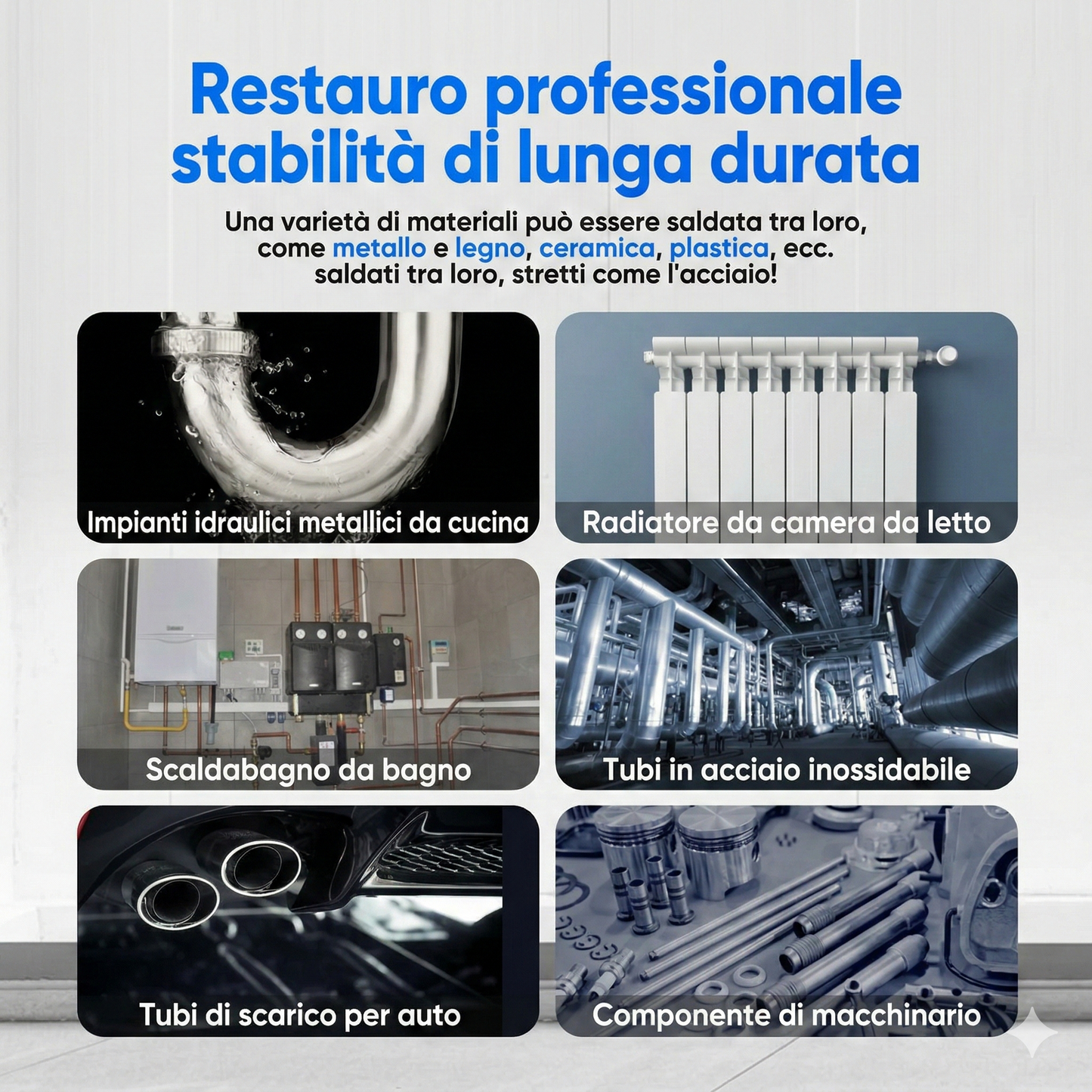 Restauro professionale stabilità di lunga durata

Una varietà di materiali può essere saldata tra loro, come metallo e legno, ceramica, plastica, ecc. saldati tra loro, stretti come l'acciaio!

Impianti idraulici metallici da cucina

Radiatore da camera da letto

Scaldabagno da bagno

Tubi in acciaio inossidabile

Tubi di scarico per auto

Componente di macchinario