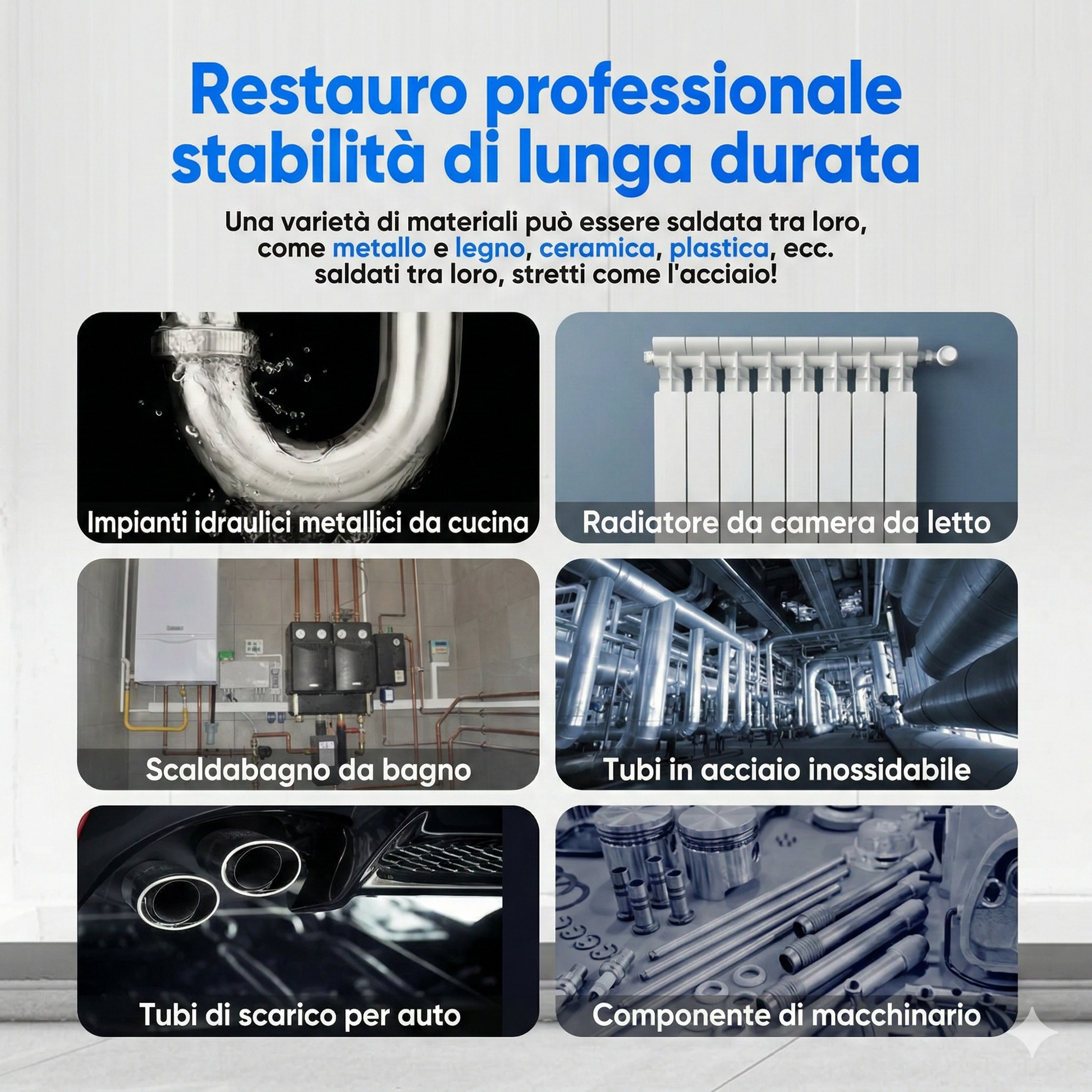 Restauro professionale stabilità di lunga durata

Una varietà di materiali può essere saldata tra loro, come metallo e legno, ceramica, plastica, ecc. saldati tra loro, stretti come l'acciaio!

Impianti idraulici metallici da cucina

Radiatore da camera da letto

Scaldabagno da bagno

Tubi in acciaio inossidabile

Tubi di scarico per auto

Componente di macchinario