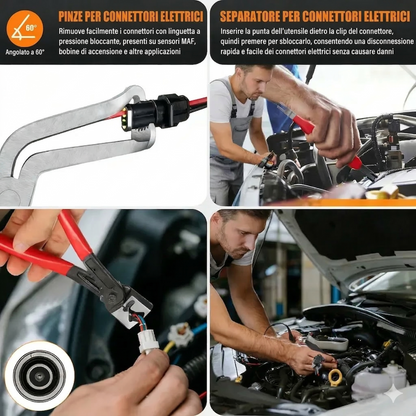 60°

Angolato a 60°

PINZE PER CONNETTORI ELETTRICI

Rimuove facilmente i connettori con linguetta a pressione bloccante, presenti su sensori MAF, bobine di accensione e altre applicazioni

SEPARATORE PER CONNETTORI ELETTRICI

Inserire la punta dell'utensile dietro la clip del connettore, quindi premere per sbloccarlo, consentendo una disconnessione rapida e facile dei connettori elettrici senza causare danni