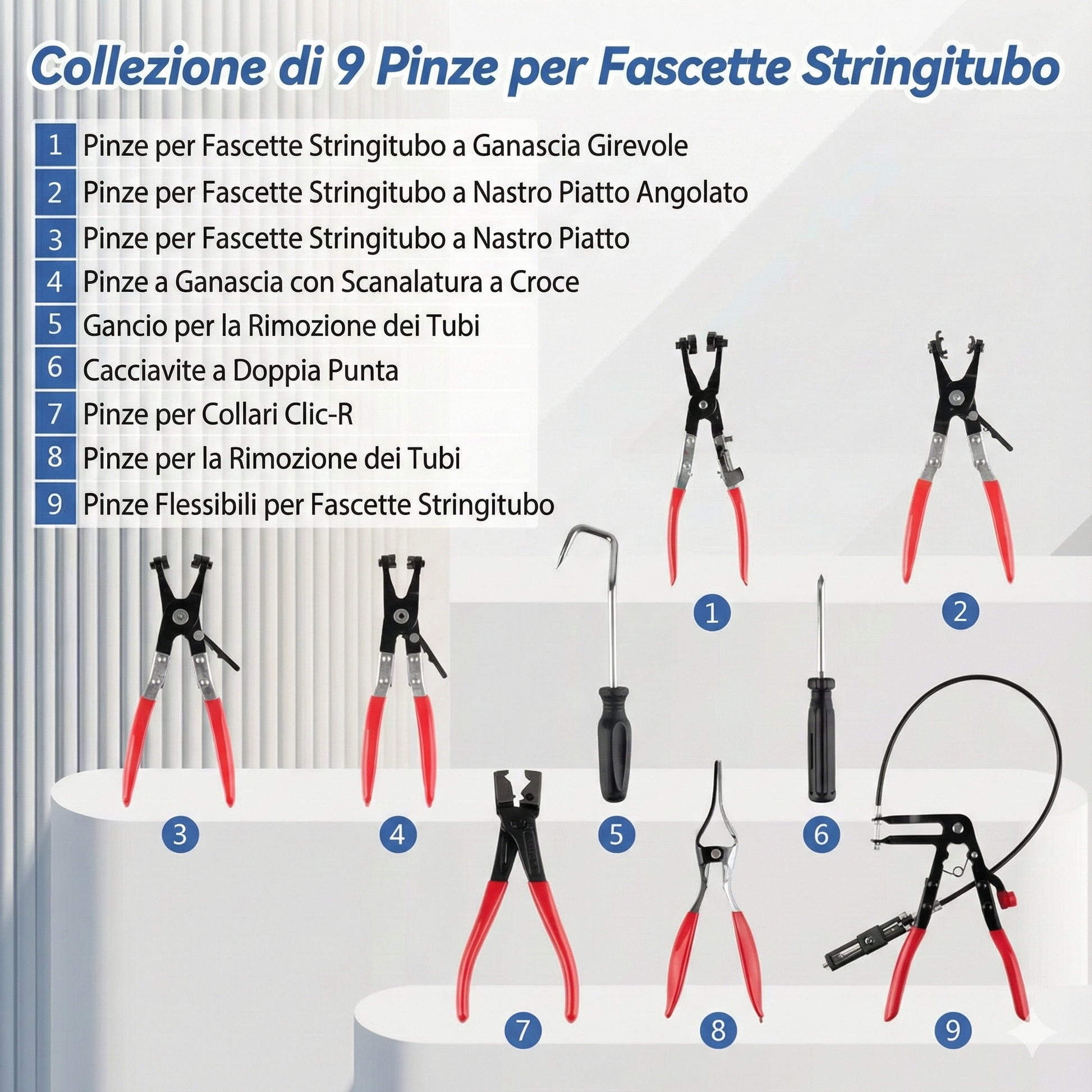 Collezione di 9 Pinze per Fascette Stringitubo

1 Pinze per Fascette Stringitubo a Ganascia Girevole
2 Pinze per Fascette Stringitubo a Nastro Piatto Angolato
3 Pinze per Fascette Stringitubo a Nastro Piatto
4 Pinze a Ganascia con Scanalatura a Croce
5 Gancio per la Rimozione dei Tubi
6 Cacciavite a Doppia Punta
7 Pinze per Collari Clic-R
8 Pinze per la Rimozione dei Tubi
9 Pinze Flessibili per Fascette Stringitubo

1
2
3
4
5
6
7
8
9