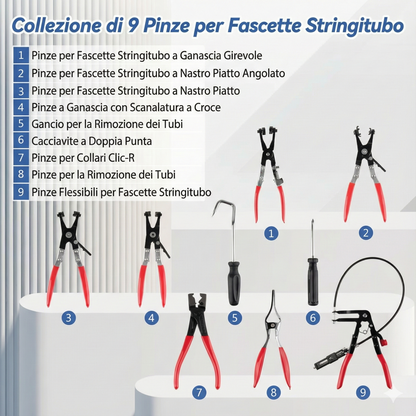 Collezione di 9 Pinze per Fascette Stringitubo

1 Pinze per Fascette Stringitubo a Ganascia Girevole
2 Pinze per Fascette Stringitubo a Nastro Piatto Angolato
3 Pinze per Fascette Stringitubo a Nastro Piatto
4 Pinze a Ganascia con Scanalatura a Croce
5 Gancio per la Rimozione dei Tubi
6 Cacciavite a Doppia Punta
7 Pinze per Collari Clic-R
8 Pinze per la Rimozione dei Tubi
9 Pinze Flessibili per Fascette Stringitubo

1
2
3
4
5
6
7
8
9