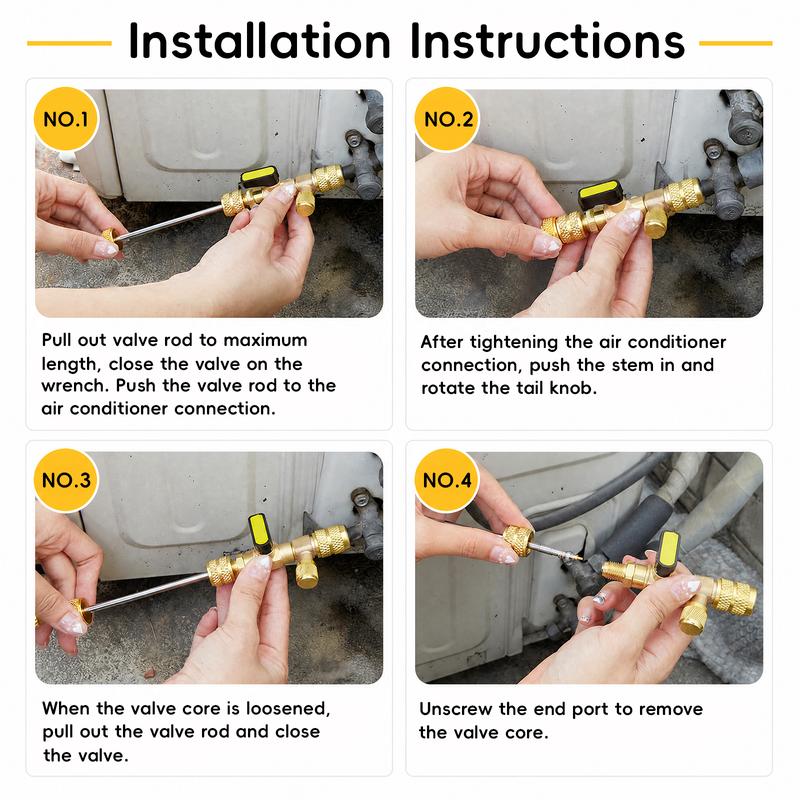 Installation Instructions

NO.1

Pull out valve rod to maximum length, close the valve on the wrench. Push the valve rod to the air conditioner connection.

NO.2

After tightening the air conditioner connection, push the stem in and rotate the tail knob.

NO.3

When the valve core is loosened, pull out the valve rod and close the valve.

NO.4

Unscrew the end port to remove the valve core.