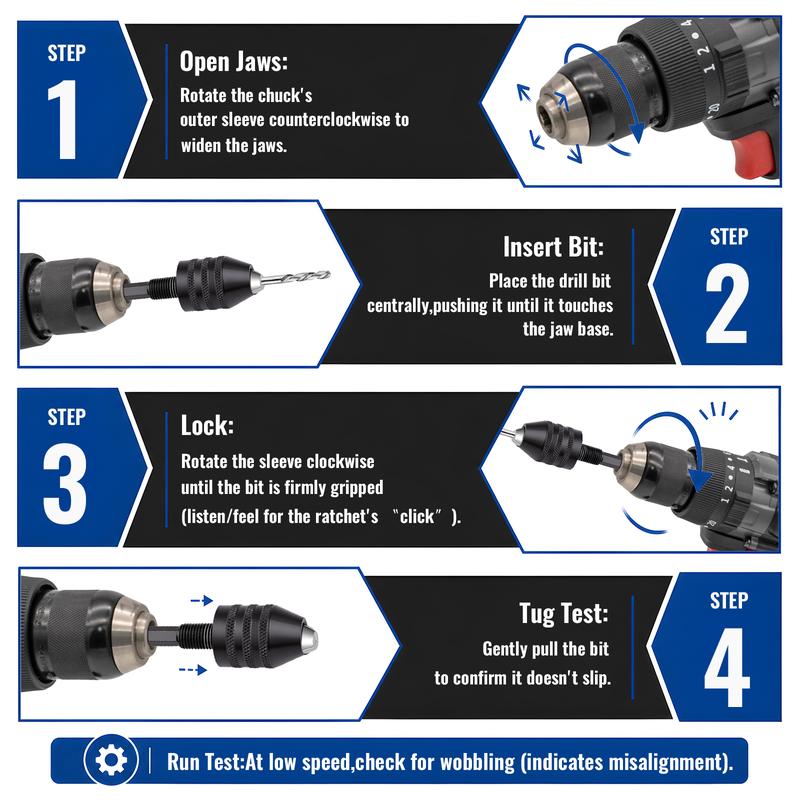 STEP
1

Open Jaws:
Rotate the chuck's outer sleeve counterclockwise to widen the jaws.

Insert Bit:
Place the drill bit centrally,pushing it until it touches the jaw base.

STEP
2

STEP
3

Lock:
Rotate the sleeve clockwise until the bit is firmly gripped (listen/feel for the ratchet's "click").

Tug Test:
Gently pull the bit to confirm it doesn't slip.

STEP
4

Run Test:At low speed,check for wobbling (indicates misalignment).