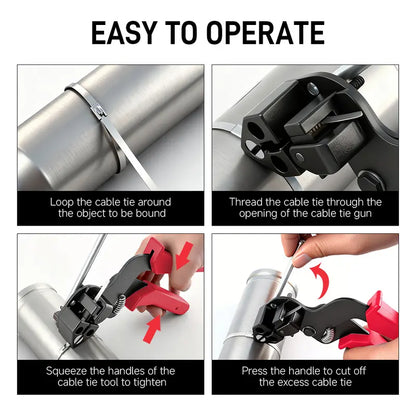 EASY TO OPERATE

Loop the cable tie around the object to be bound

Thread the cable tie through the opening of the cable tie gun

Squeeze the handles of the cable tie tool to tighten

Press the handle to cut off the excess cable tie